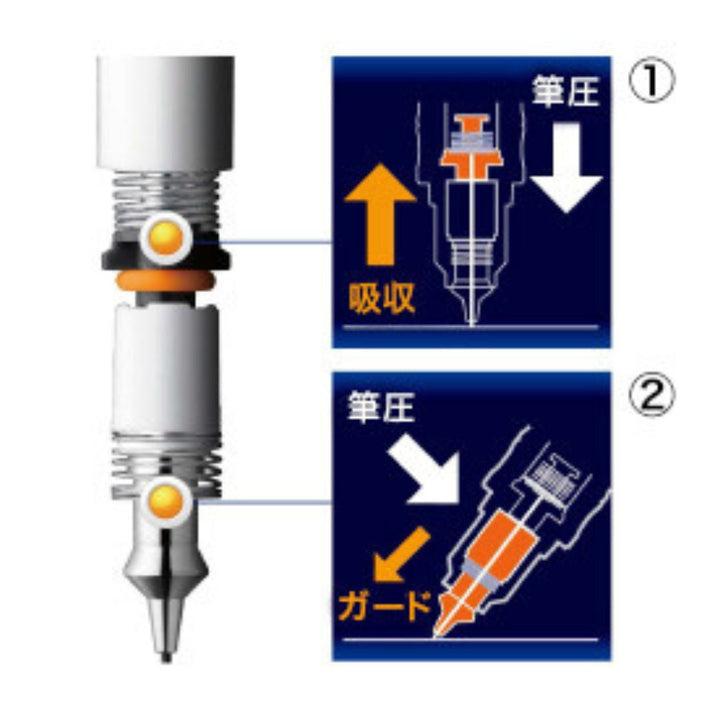 ①
筆圧
吸収

②
筆圧
ガード