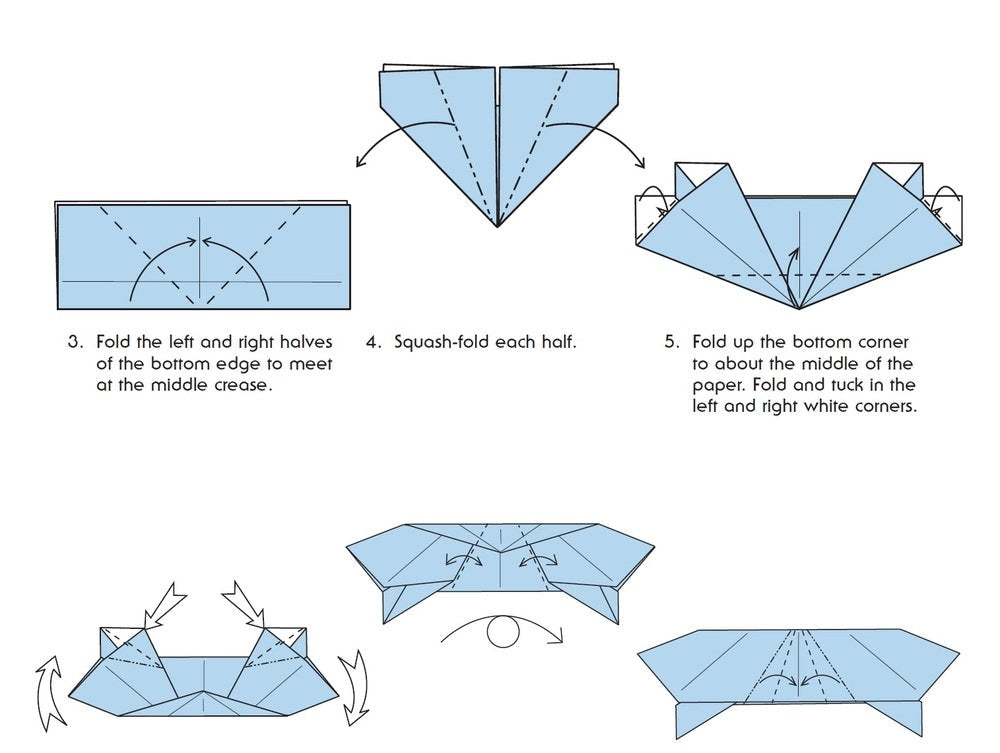 3. Fold the left and right halves of the bottom edge to meet at the middle crease.

4. Squash-fold each half.

5. Fold up the bottom corner to about the middle of the paper. Fold and tuck in the left and right white corners.